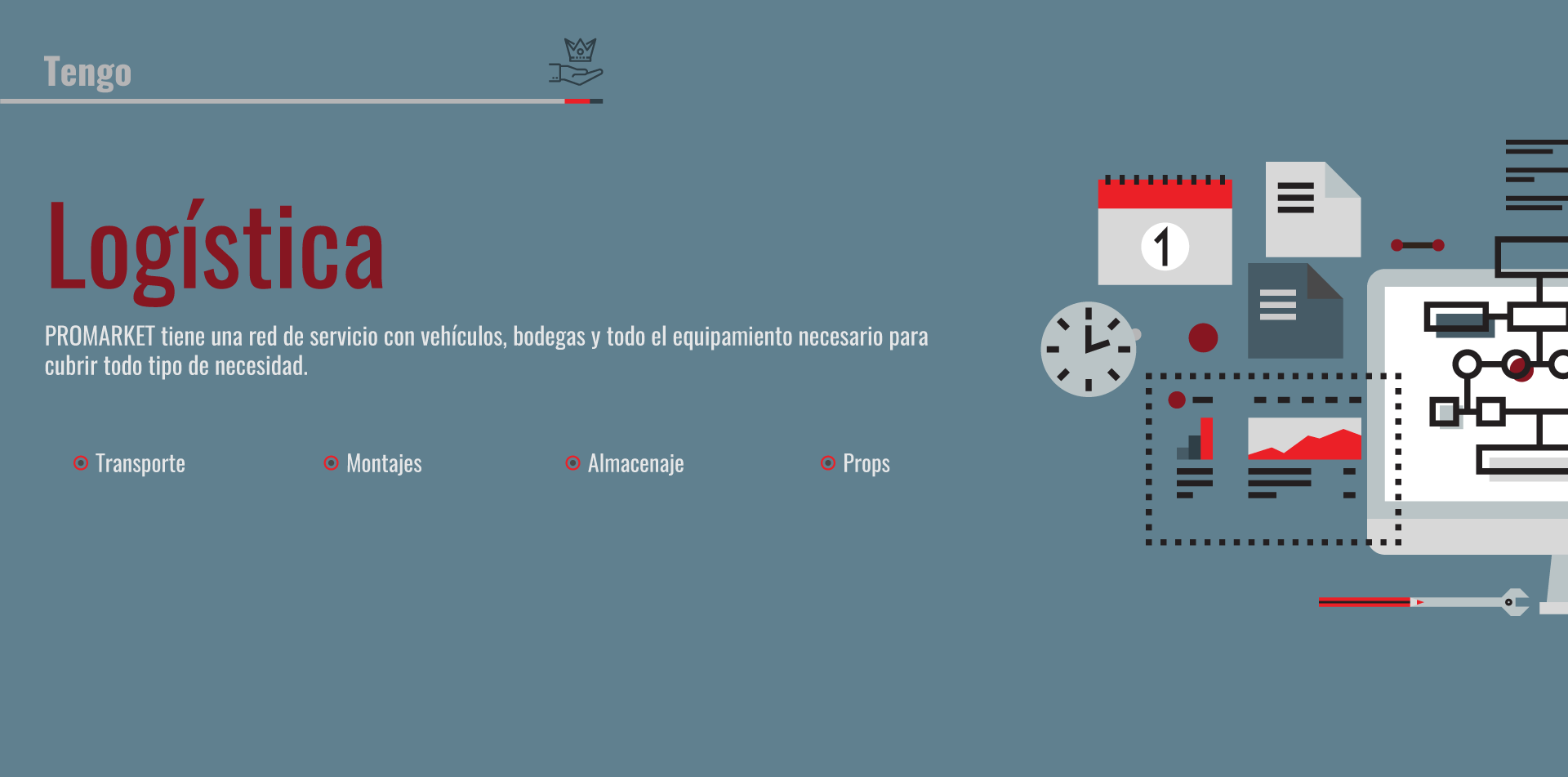 Tengo

Logística

PROMARKET tiene una red de servicio con vehículos, bodegas y todo el equipamiento necesario para cubrir todo tipo de necesidad.

Transporte

Montajes

Almacenaje

Props

1